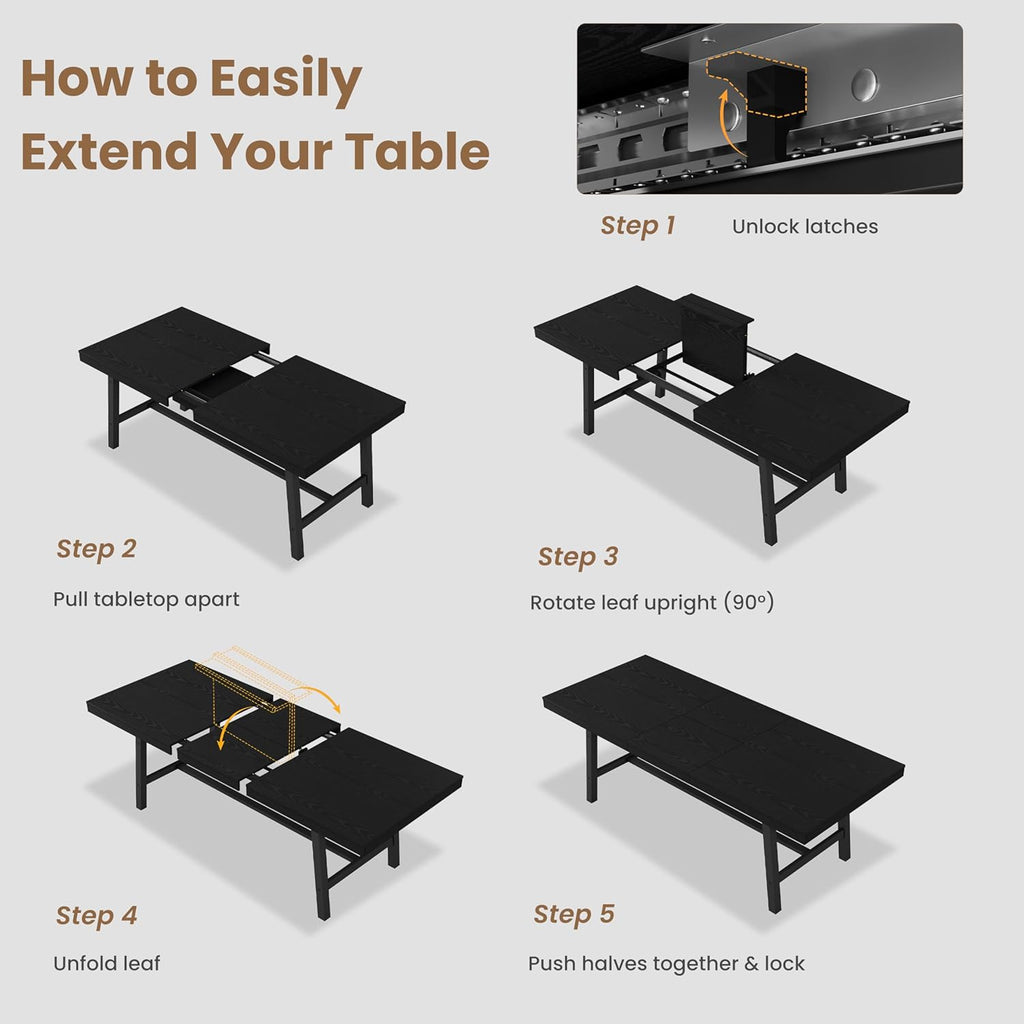 How to Easily Extend Your Table

Step 1 Unlock latches

Step 2

Pull tabletop apart

Step 3

Rotate leaf upright (90°)

Step 4

Unfold leaf

Step 5

Push halves together & lock